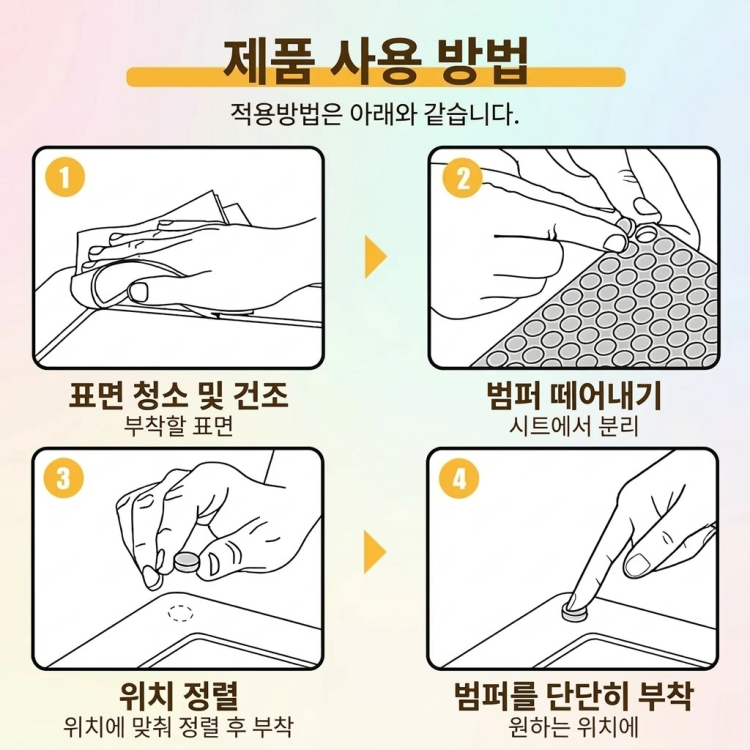 제품 사용 방법

적용방법은 아래와 같습니다.

1

표면 청소 및 건조
부착할 표면

2

범퍼 떼어내기
시트에서 분리

3

위치 정렬
위치에 맞춰 정렬 후 부착

4

범퍼를 단단히 부착
원하는 위치에